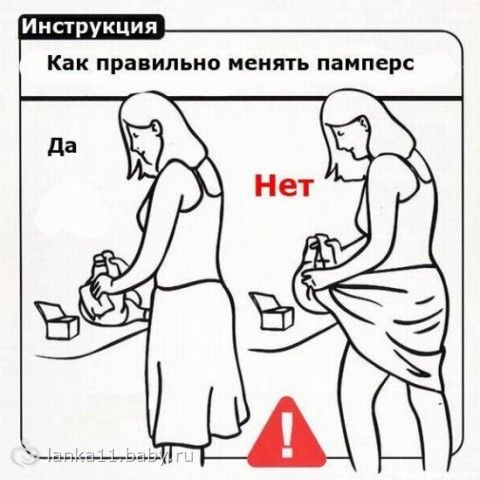 Инструкция

Как правильно менять памперс

Да

Нет

!

lanka11.baby.ru